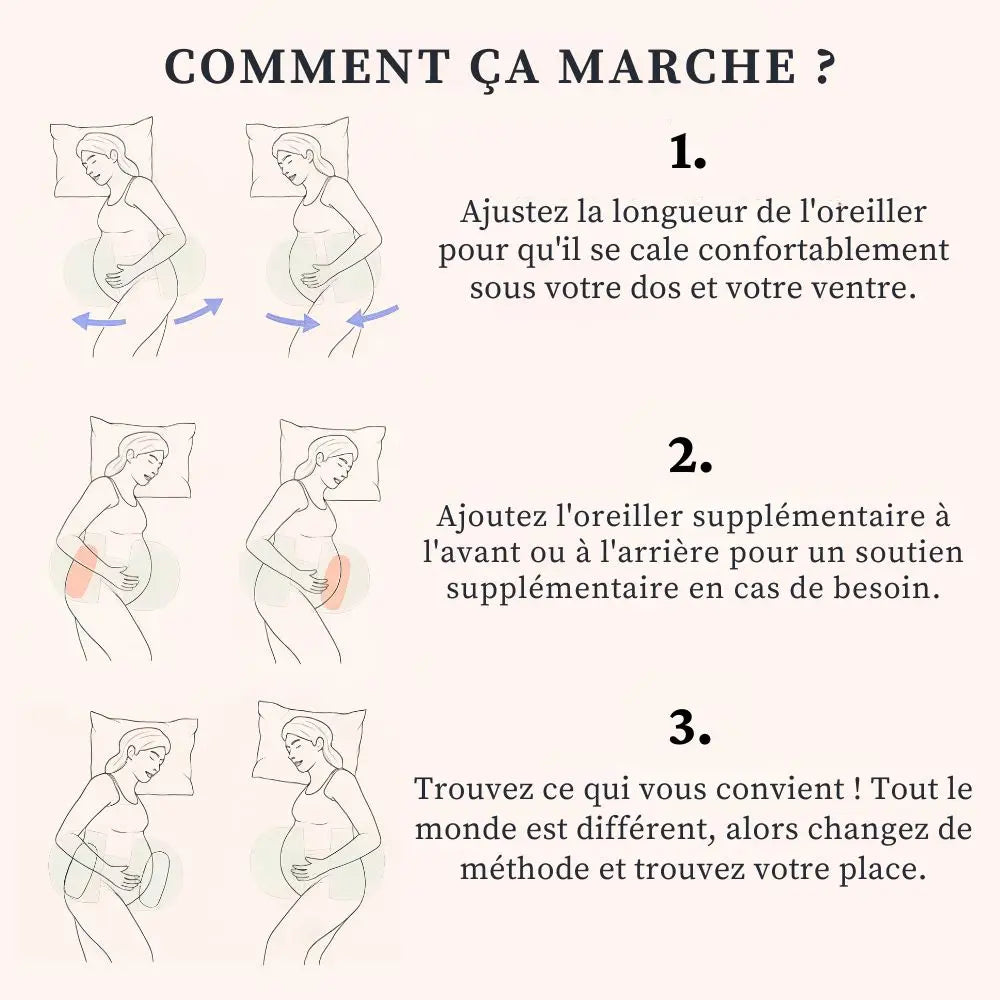 COMMENT ÇA MARCHE ?

1.

Ajustez la longueur de l'oreiller pour qu'il se cale confortablement sous votre dos et votre ventre.

2.

Ajoutez l'oreiller supplémentaire à l'avant ou à l'arrière pour un soutien supplémentaire en cas de besoin.

3.

Trouvez ce qui vous convient ! Tout le monde est différent, alors changez de méthode et trouvez votre place.